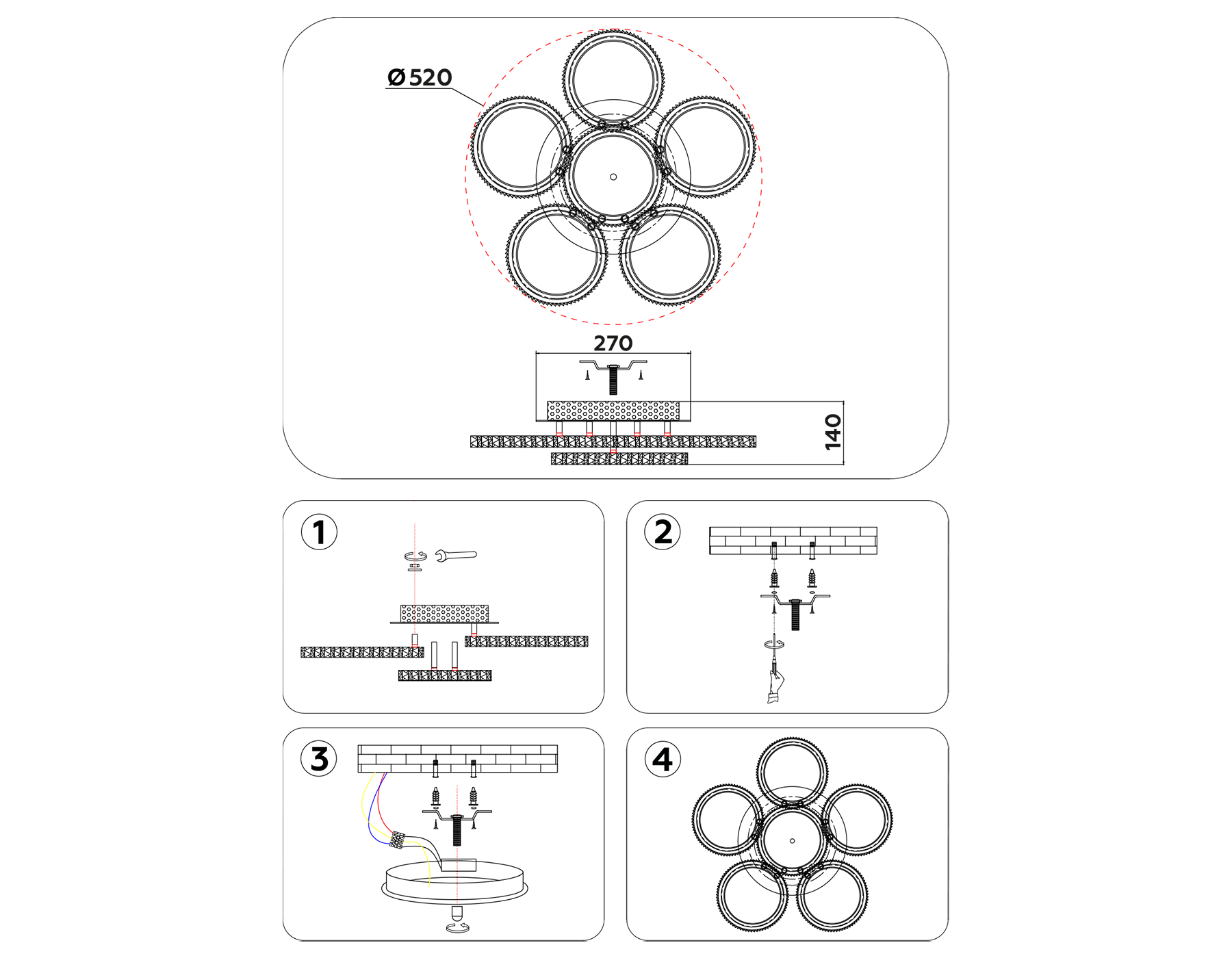 Ø520

270

140

1

2

3

4