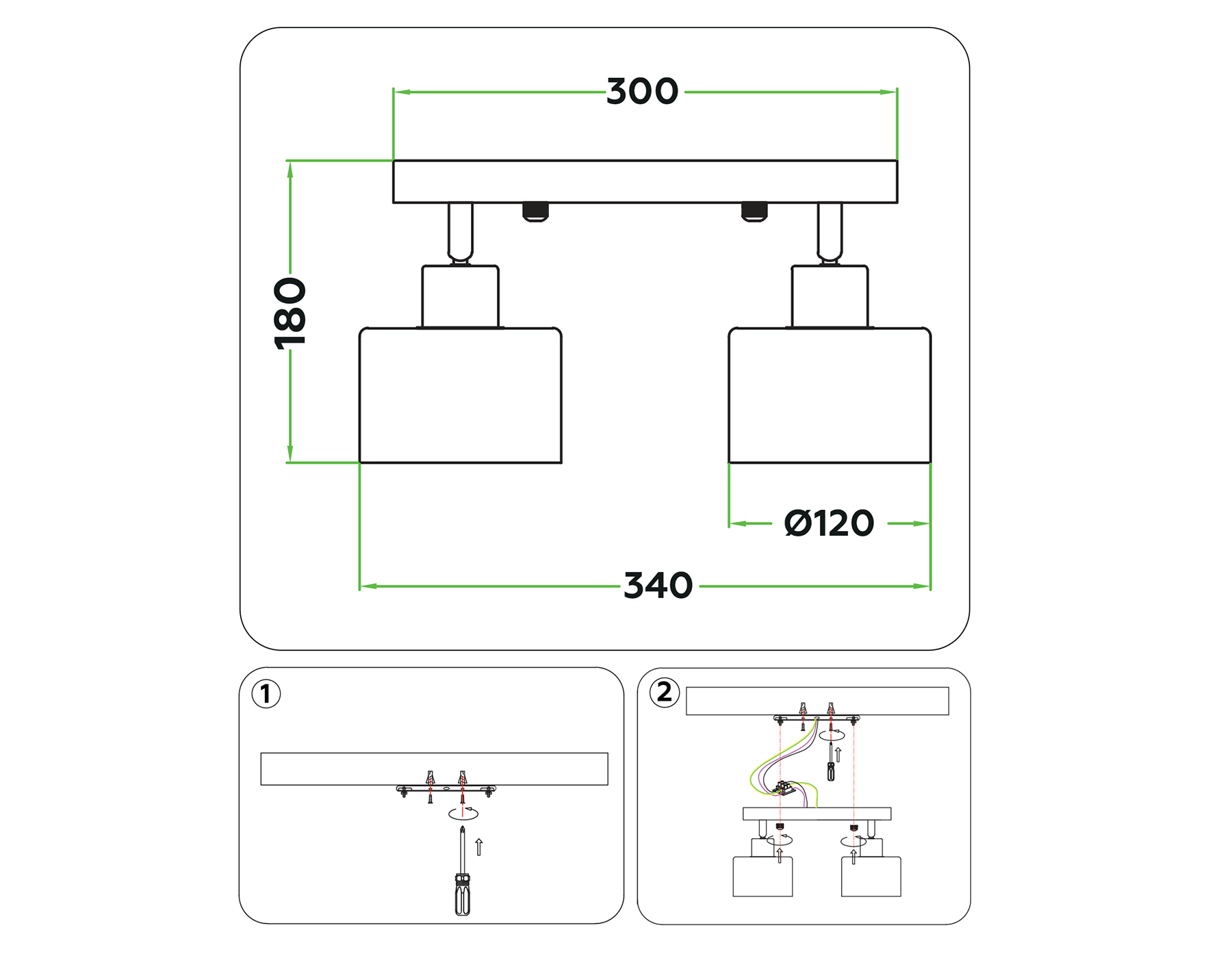 300

180

Ø120

340

1

2