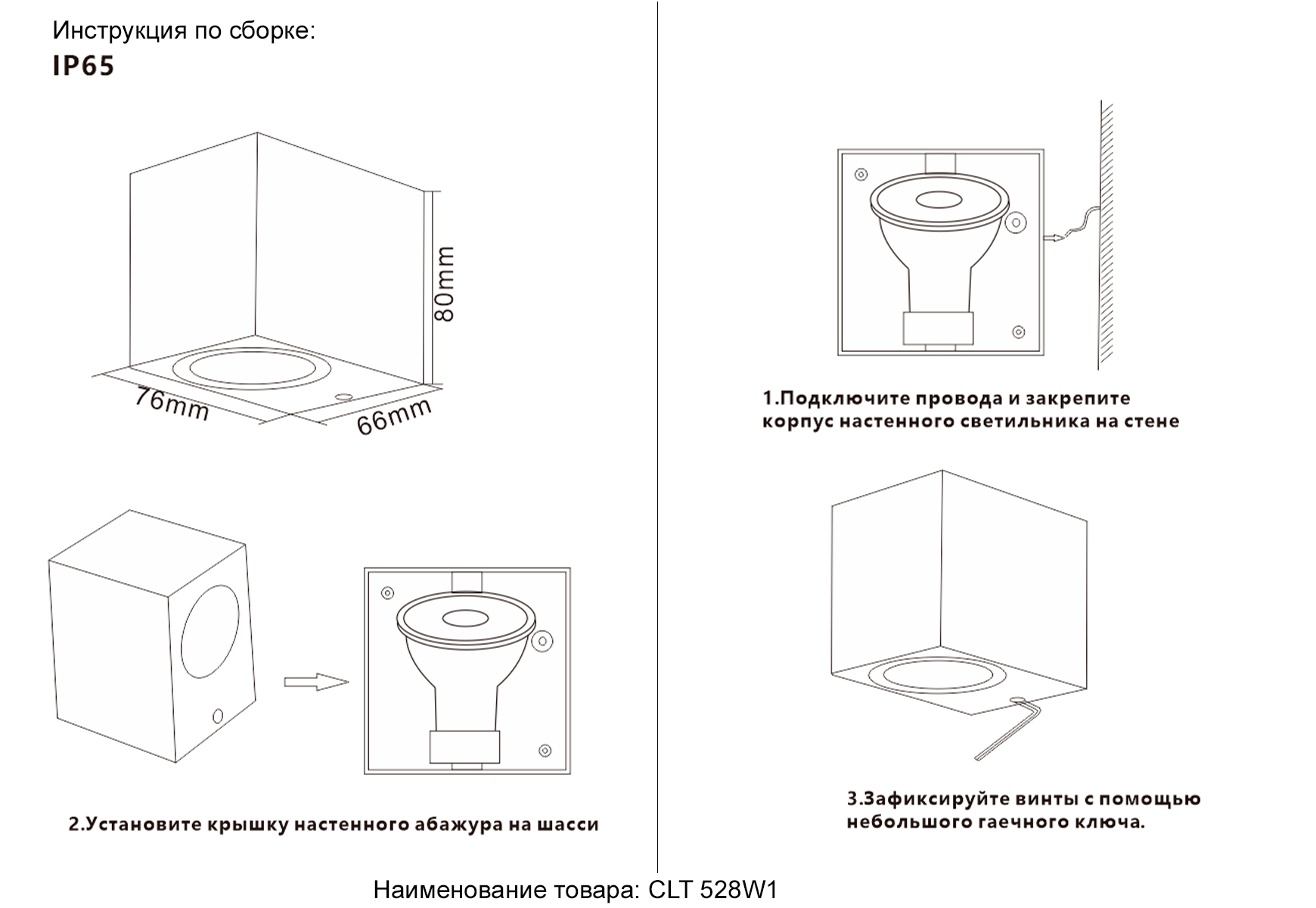 Инструкция по сборке:
IP65

80mm
76mm
66mm

2.Установите крышку настенного абажура на шасси

1.Подключите провода и закрепите корпус настенного светильника на стене

3.Зафиксируйте винты с помощью небольшого гаечного ключа.

Наименование товара: CLT 528W1