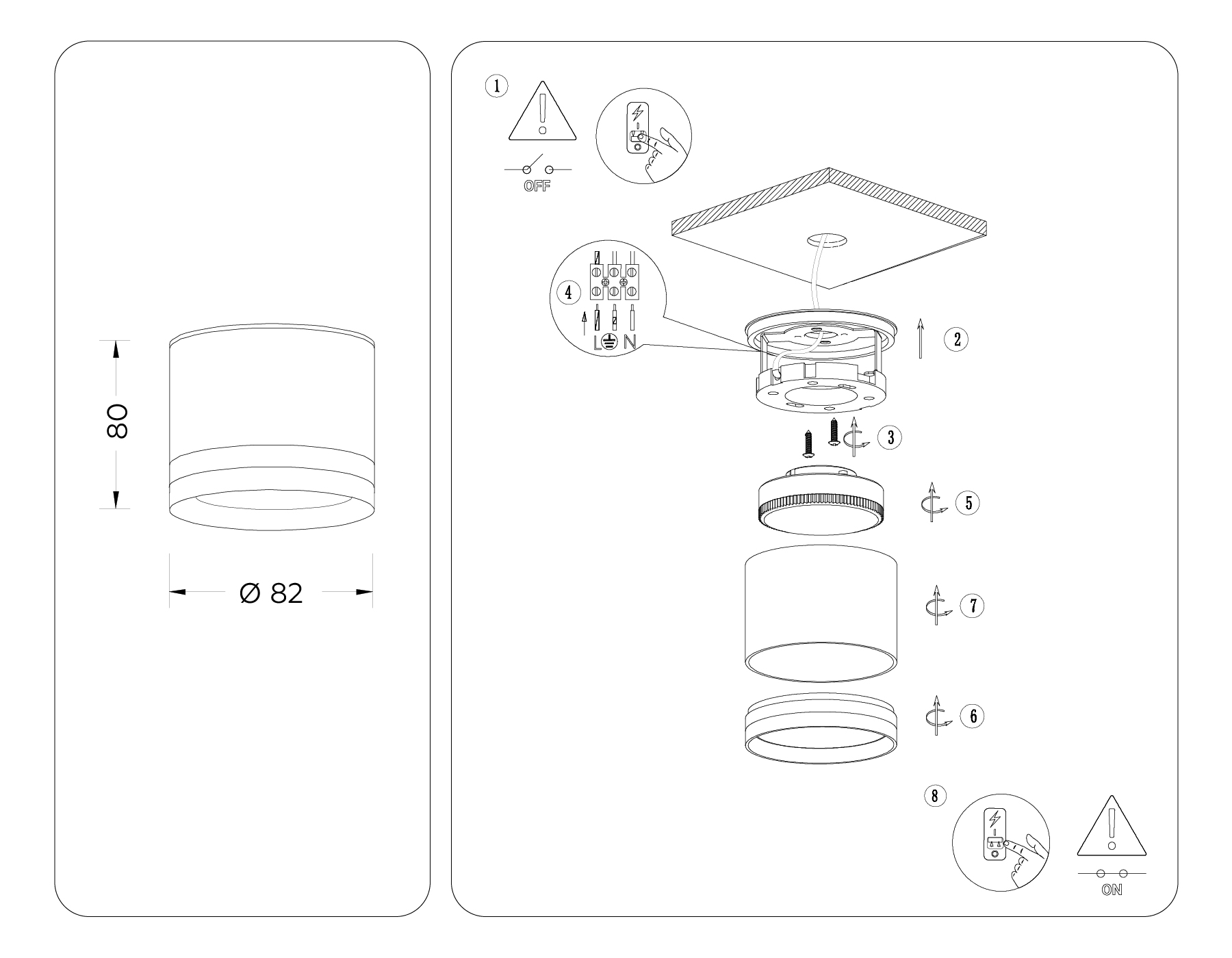 80

Ø 82

1

OFF

4

L N

2

3

5

7

6

8

ON