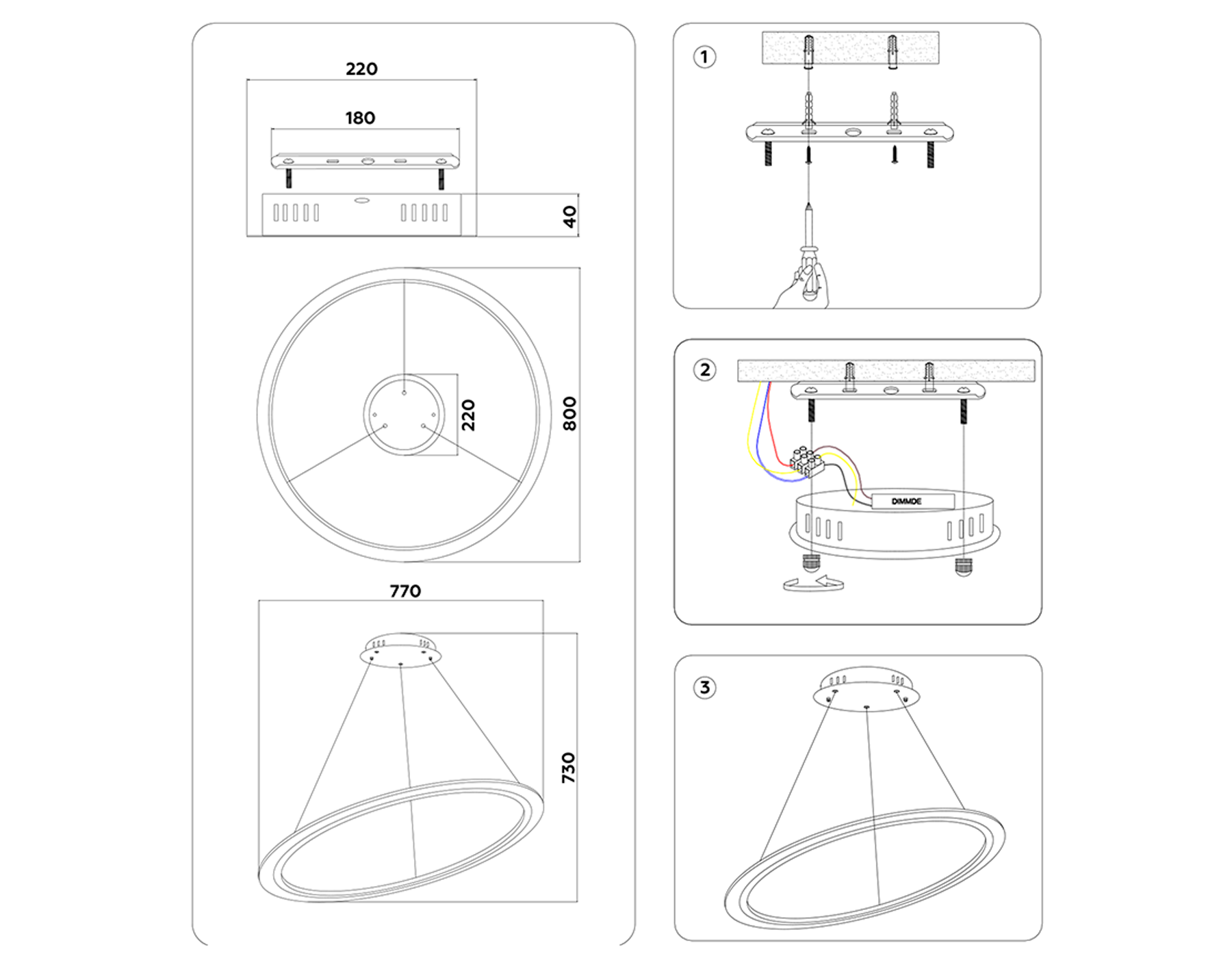 220
180
40
220
800
770
730
1
2
DIMMDE
3