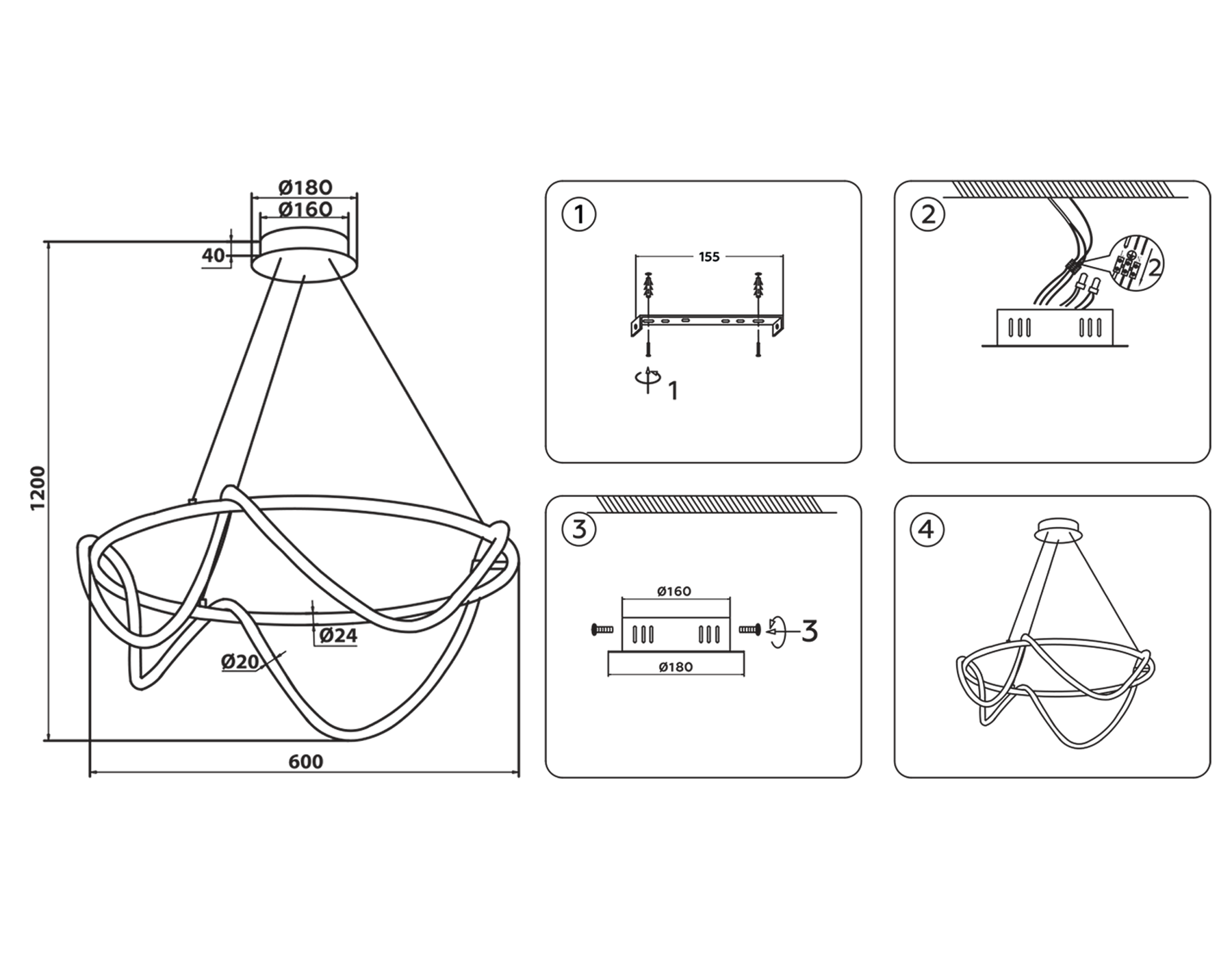 Ø180
Ø160
40
1200
Ø24
Ø20
600

1
155
1

2
2

3
Ø160
3
Ø180

4