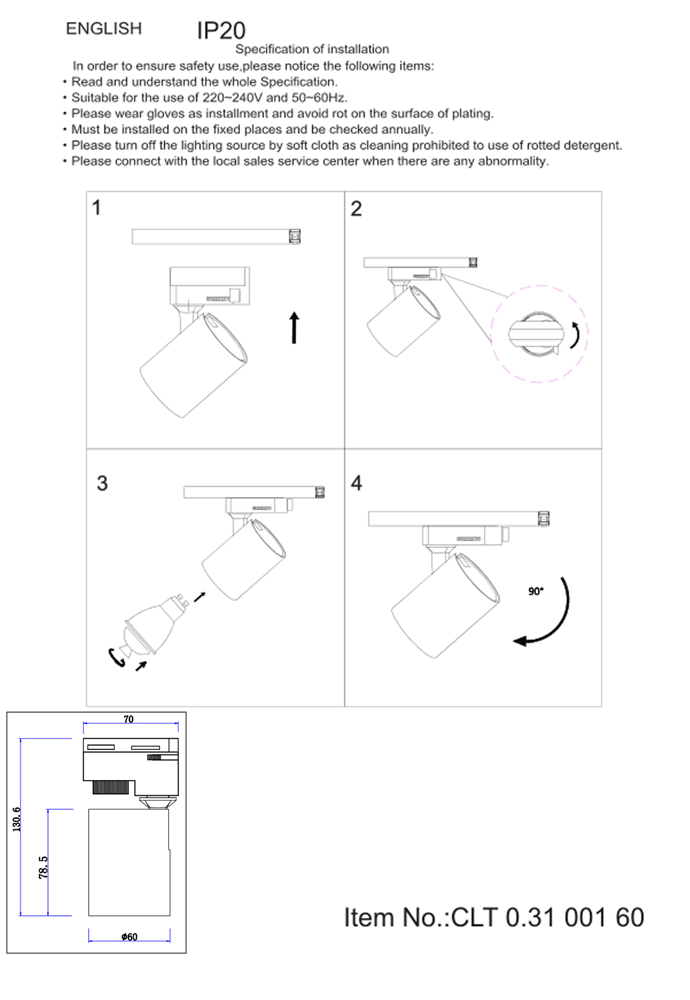 ENGLISH IP20

Specification of installation

In order to ensure safety use,please notice the following items:
• Read and understand the whole Specification.
• Suitable for the use of 220~240V and 50~60Hz.
• Please wear gloves as installment and avoid rot on the surface of plating.
• Must be installed on the fixed places and be checked annually.
• Please turn off the lighting source by soft cloth as cleaning prohibited to use of rotted detergent.
• Please connect with the local sales service center when there are any abnormality.

1

2

3

4

90°

70

130.6

78.5

ø60

Item No.:CLT 0.31 001 60