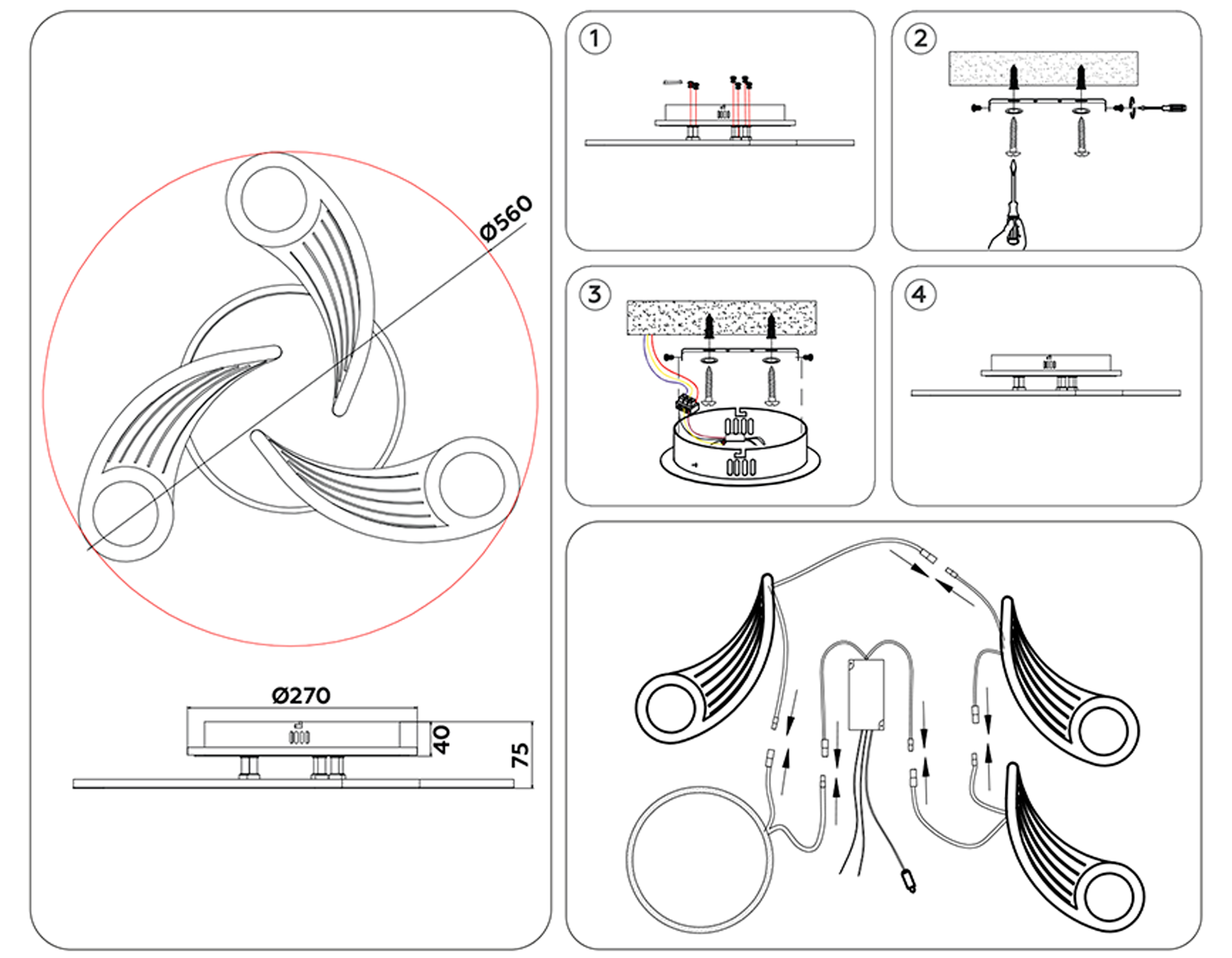 Ø560

Ø270

40

75

1

2

3

4