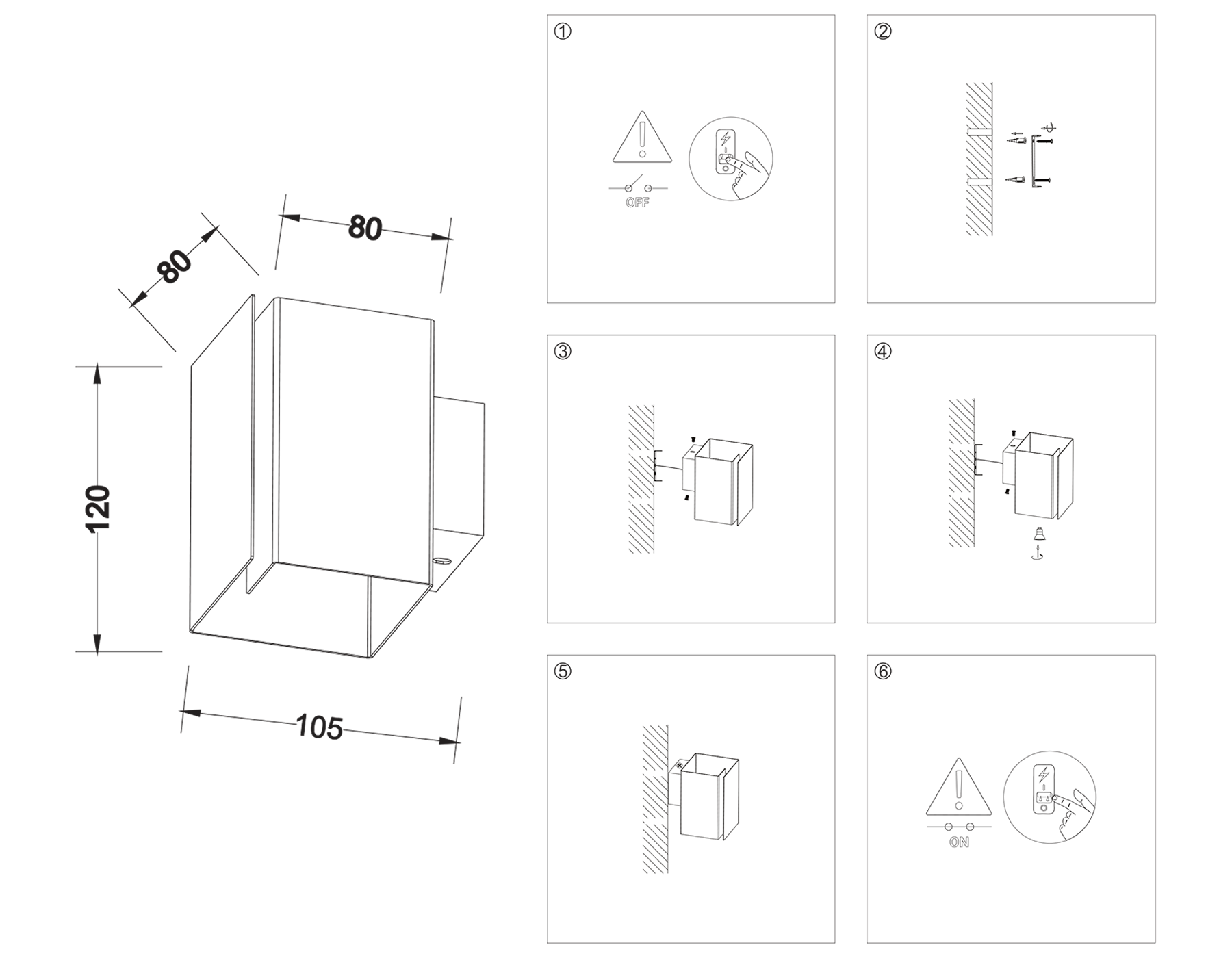 80

80

120

105

①

OFF

②

③

④

⑤

⑥

ON