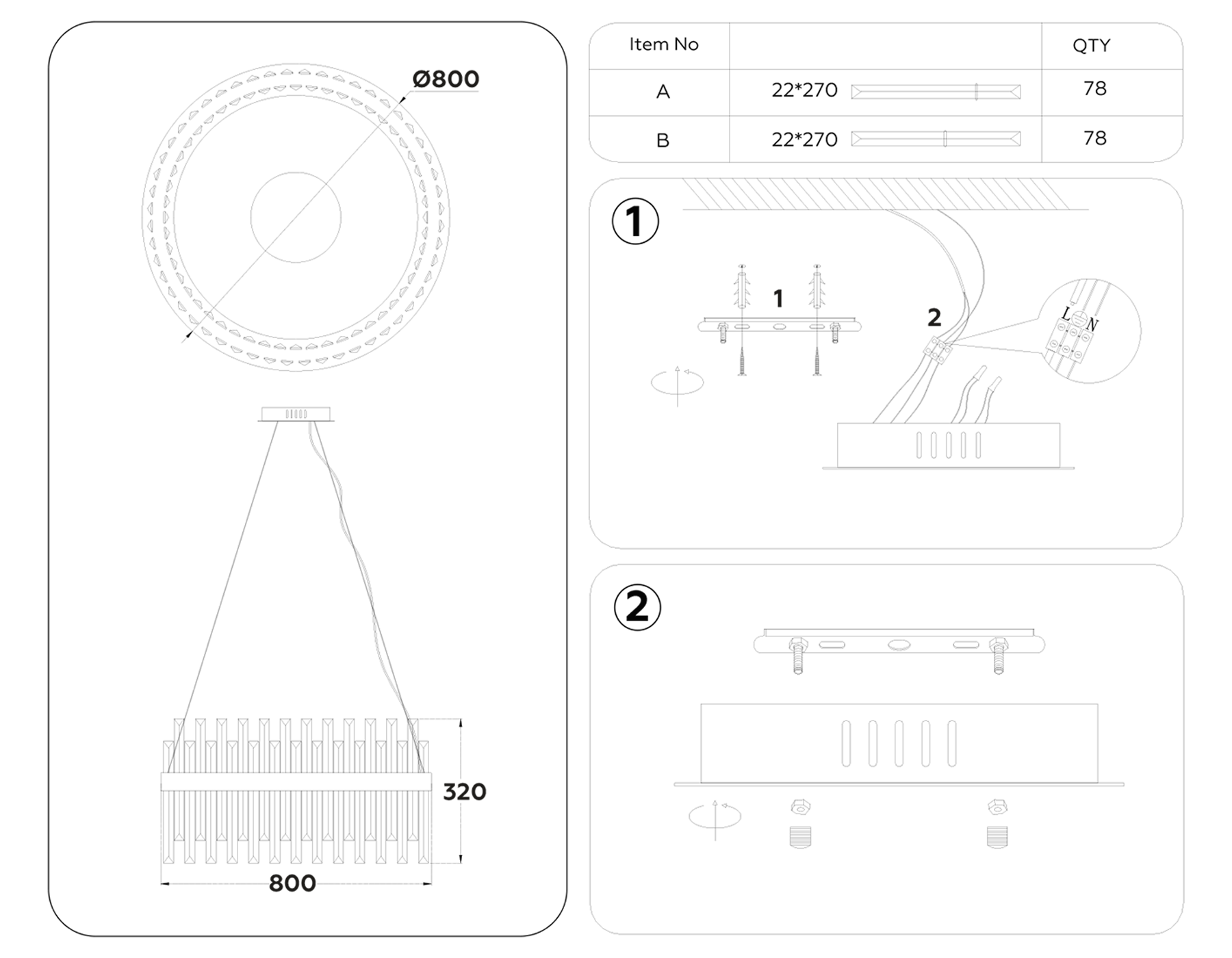 Ø800

320

800

| Item No | | QTY |
|---|---|---|
| A | 22*270 | 78 |
| B | 22*270 | 78 |

1

1

2

L N

2