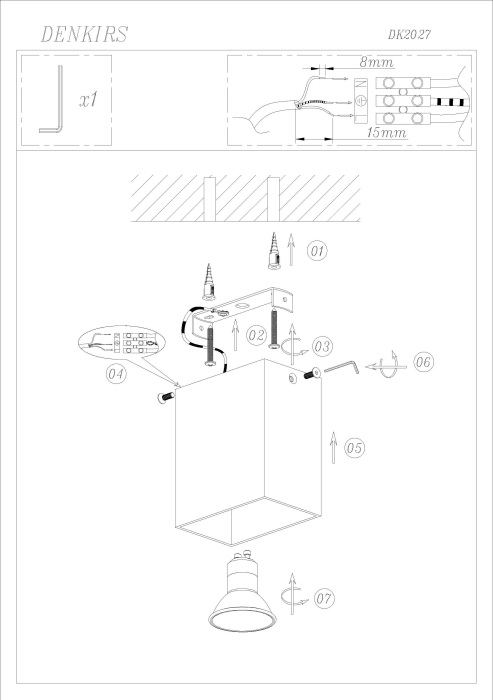 DENKIRS

DK2027

x1

8mm

N

15mm

01

02

03

04

05

06

07