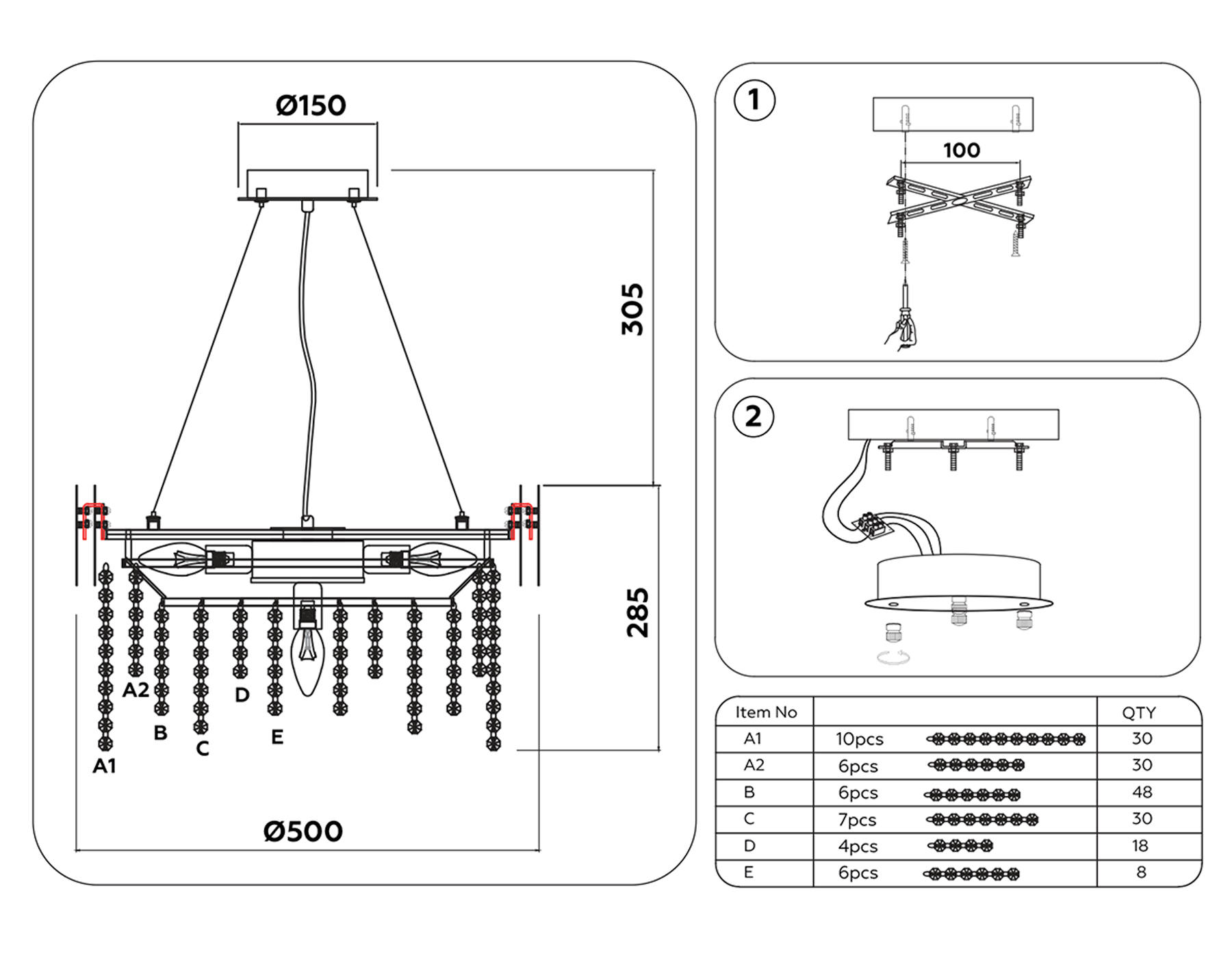 Ø150

305

285

A2

D

B

C

E

A1

Ø500

1

100

2

| Item No | | QTY |
|---|---|---|
| A1 | 10pcs | 30 |
| A2 | 6pcs | 30 |
| B | 6pcs | 48 |
| C | 7pcs | 30 |
| D | 4pcs | 18 |
| E | 6pcs | 8 |