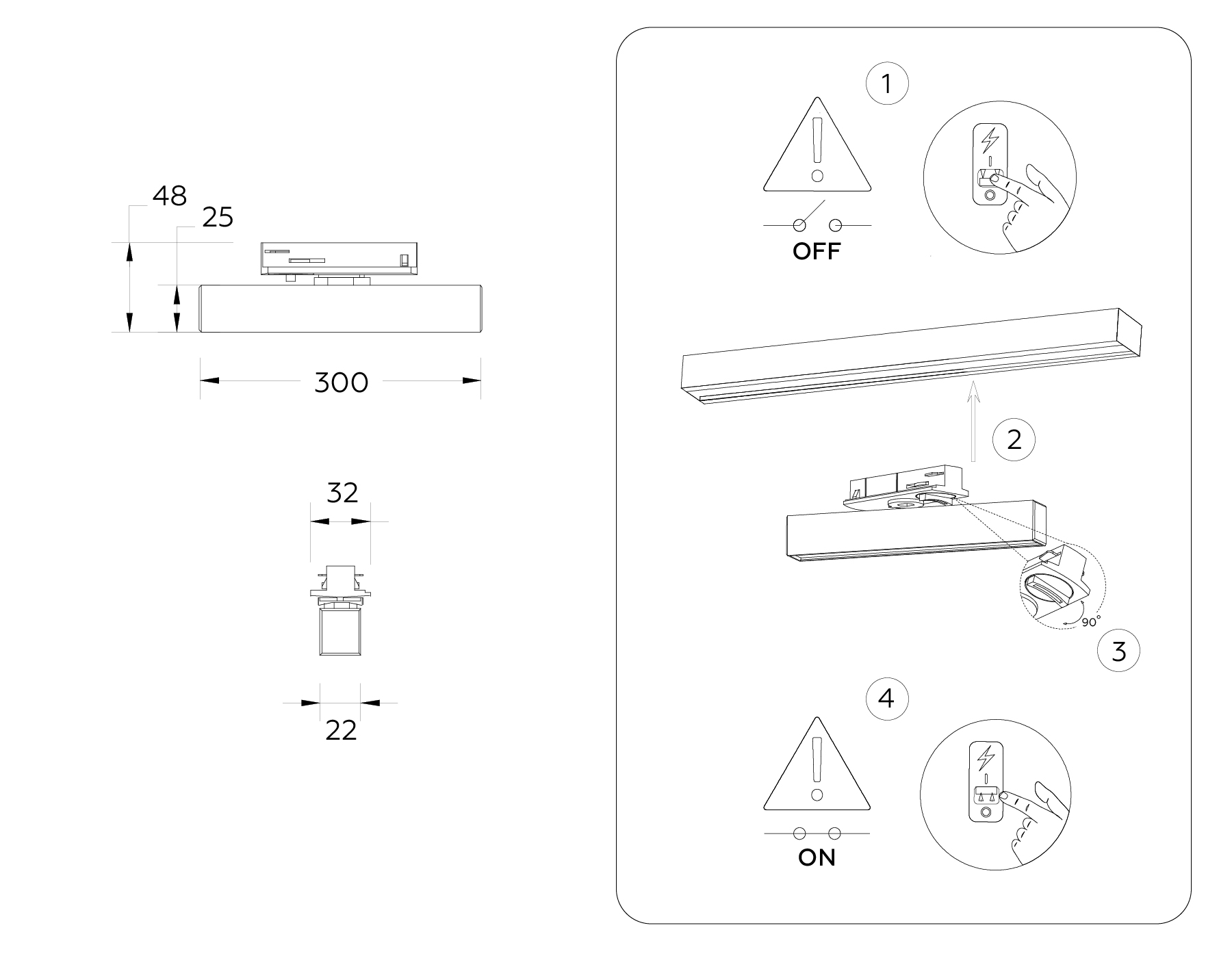 48
25
300
32
22
1
OFF
2
90°
3
4
ON