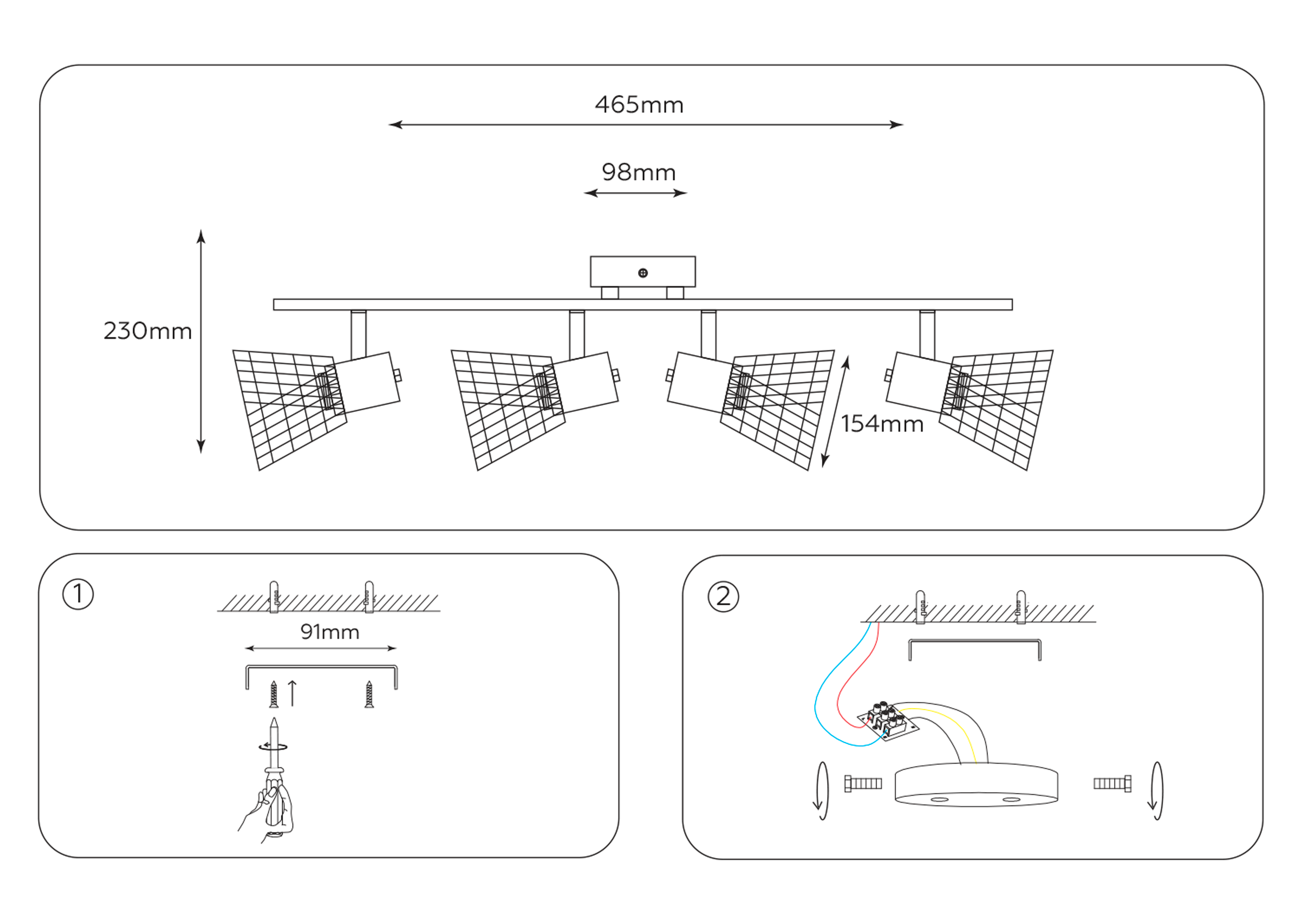 465mm

98mm

230mm

154mm

①

91mm

②