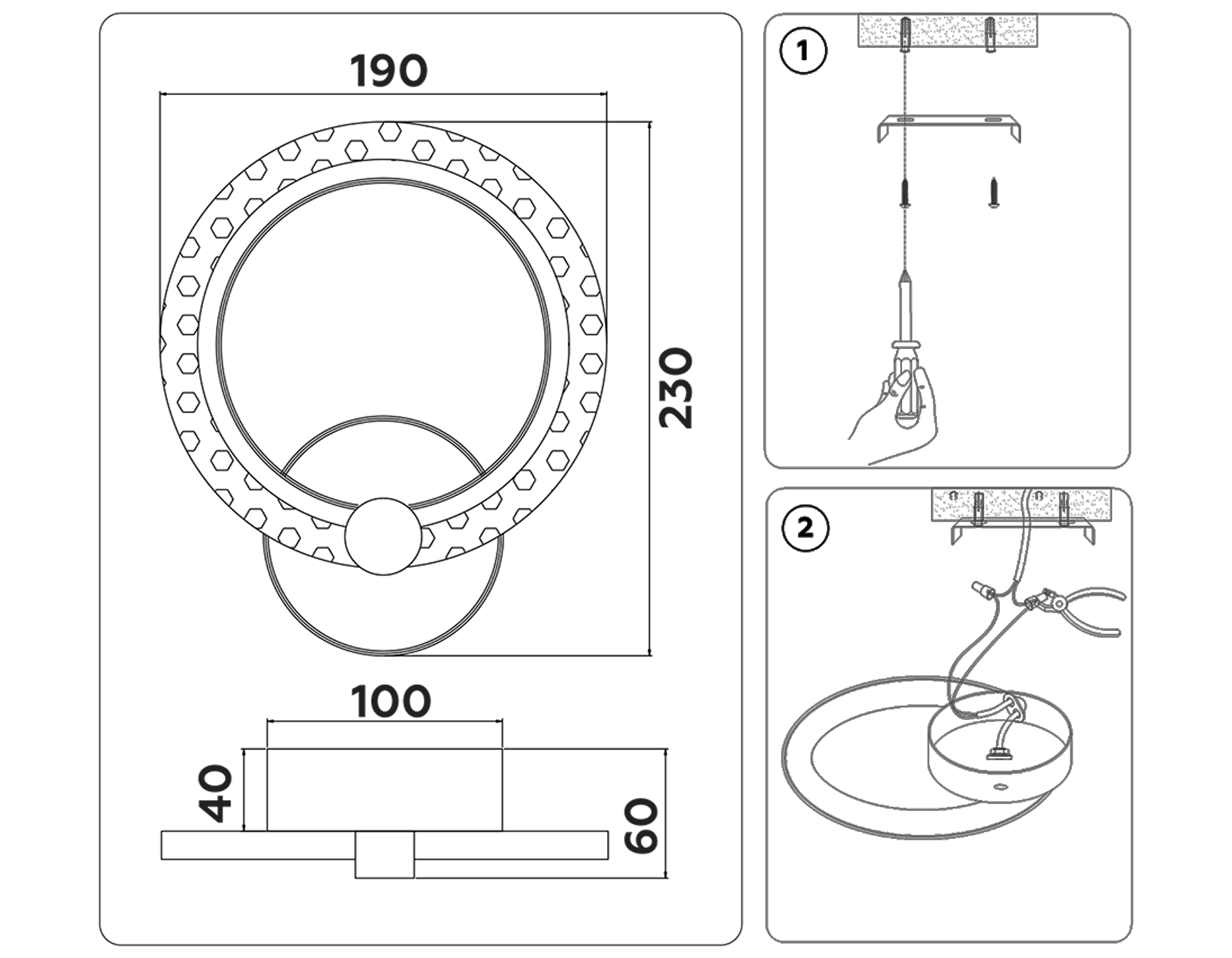 190

230

100

40

60

1

2