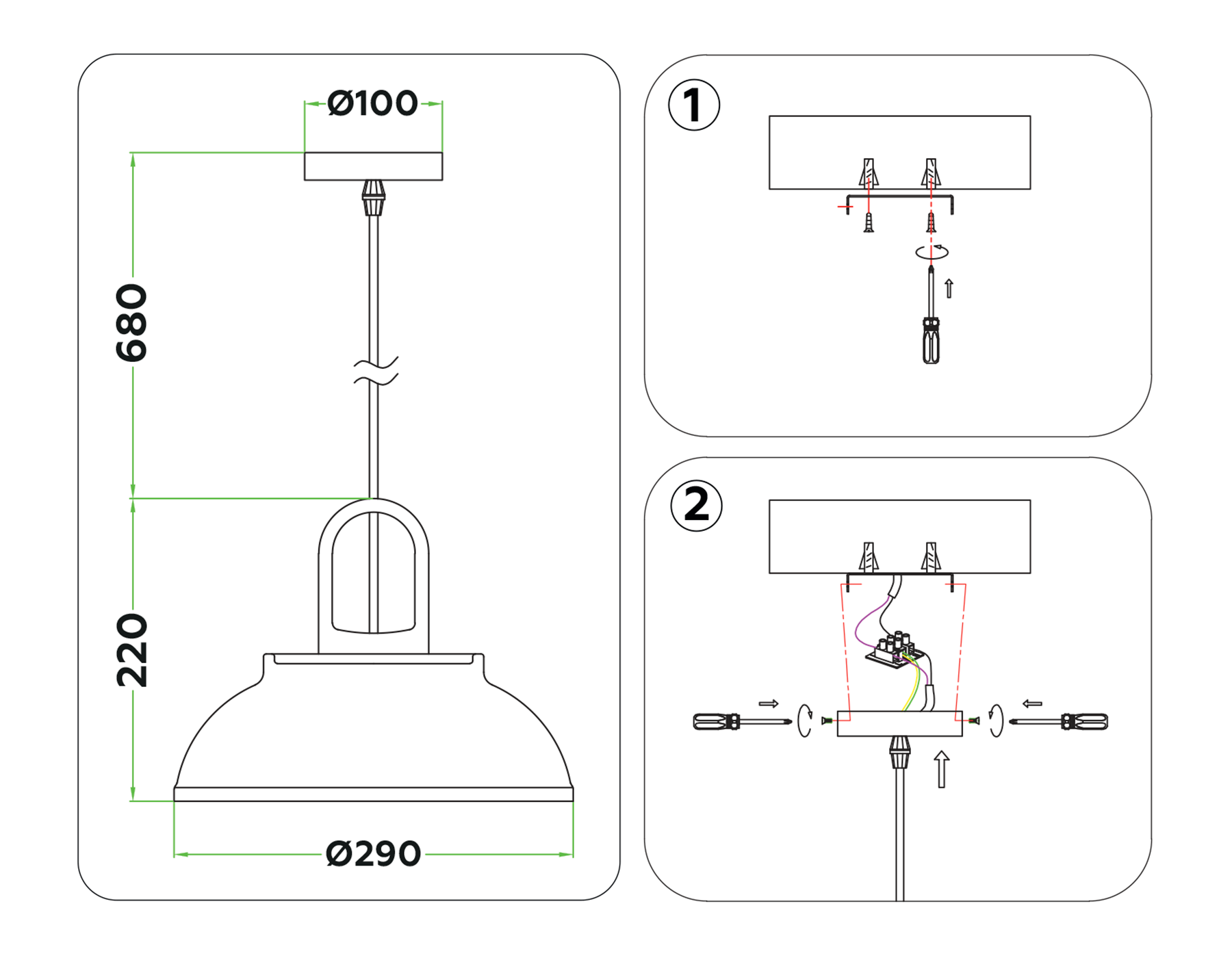 Ø100

680

220

Ø290

1

2