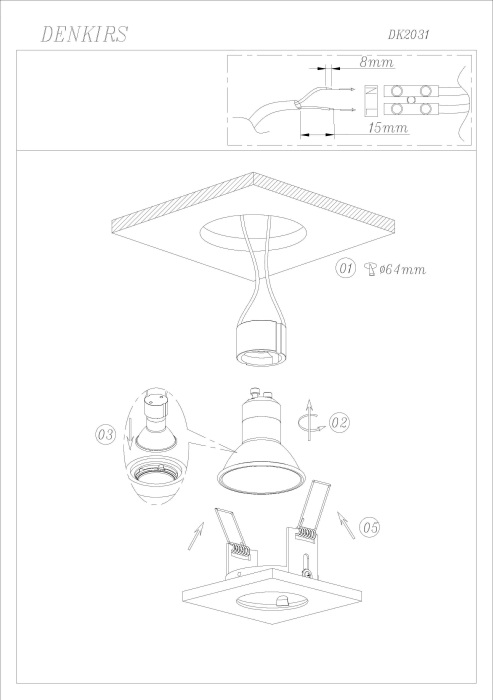 DENKIRS

DK2031

8mm

15mm

01 ø64mm

02

03

05