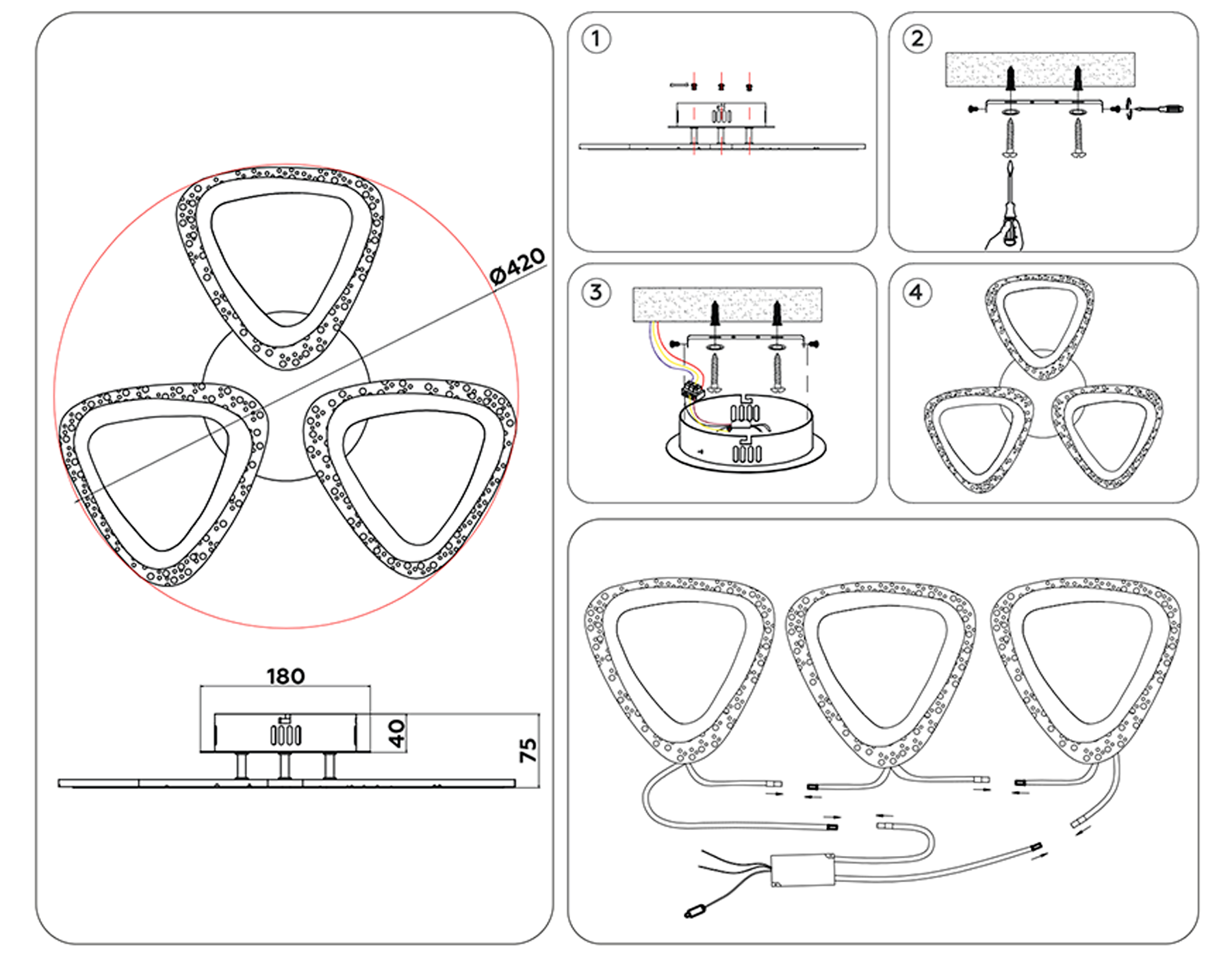 Ø420

180

40

75

1

2

3

4