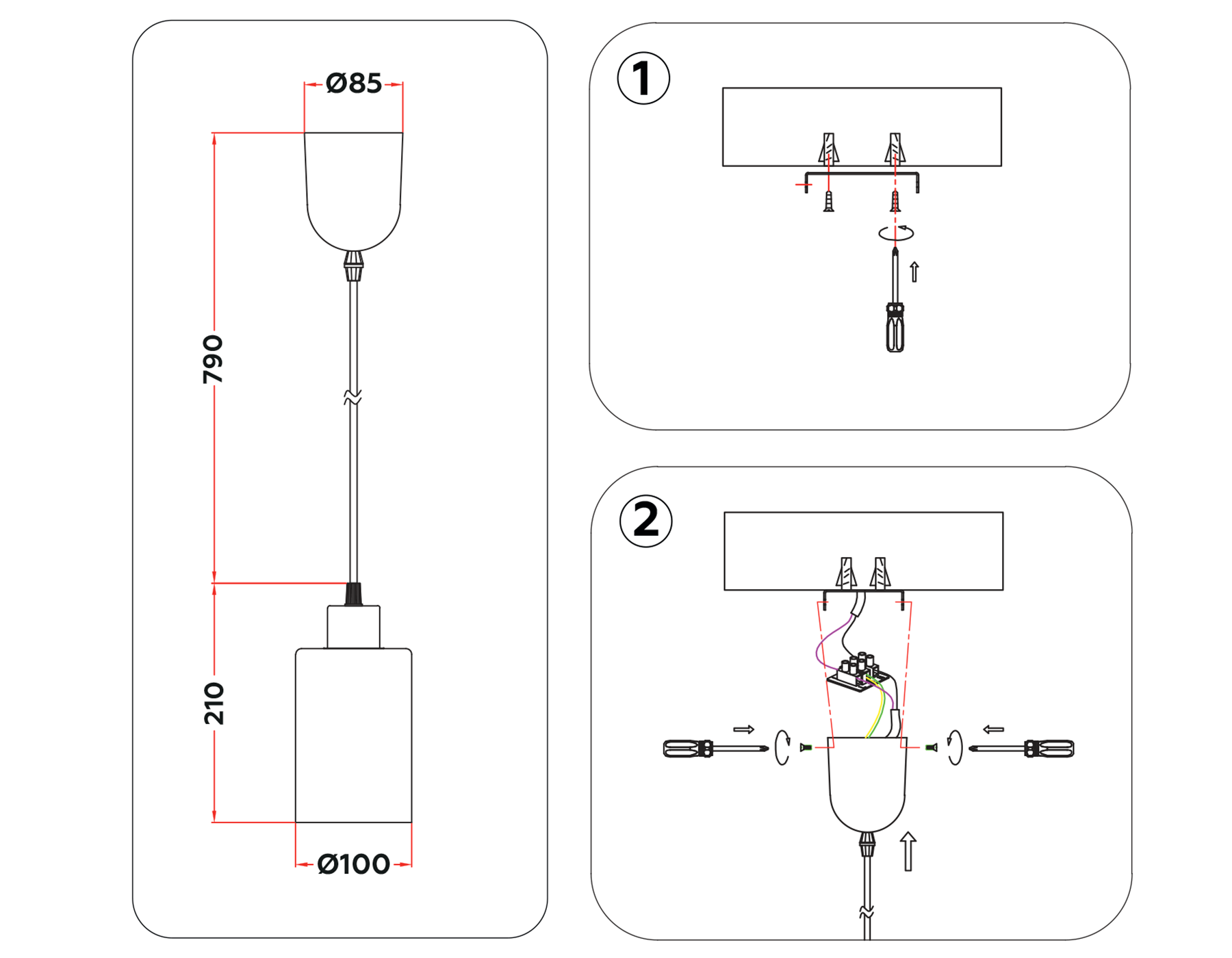 Ø85

790

210

Ø100

1

2