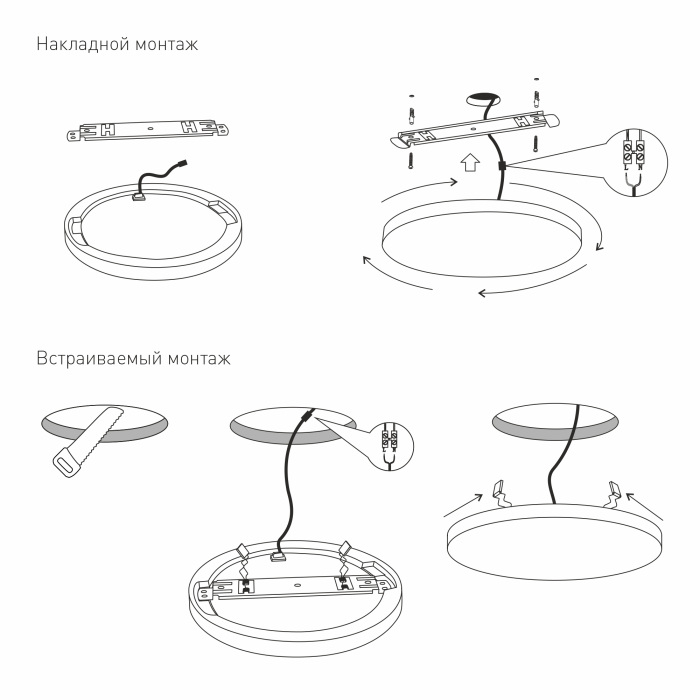 Накладной монтаж

L N

Встраиваемый монтаж