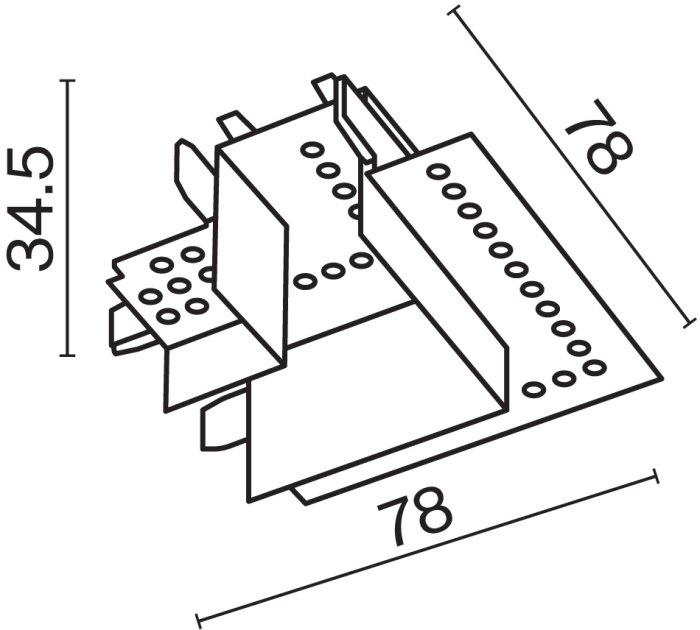 34.5
78
78