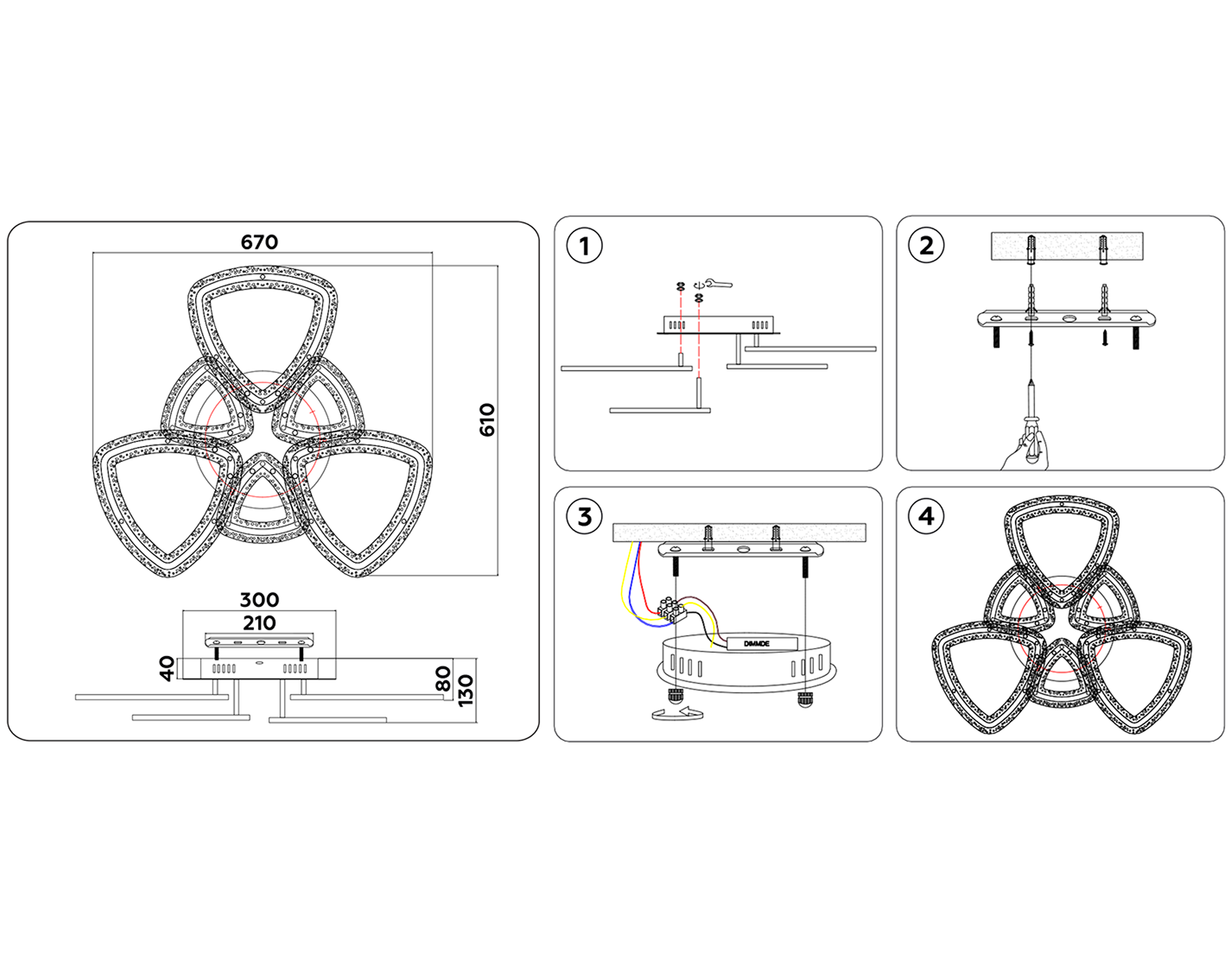 670

610

300

210

40

80

130

1

2

3

DIMMDE

4