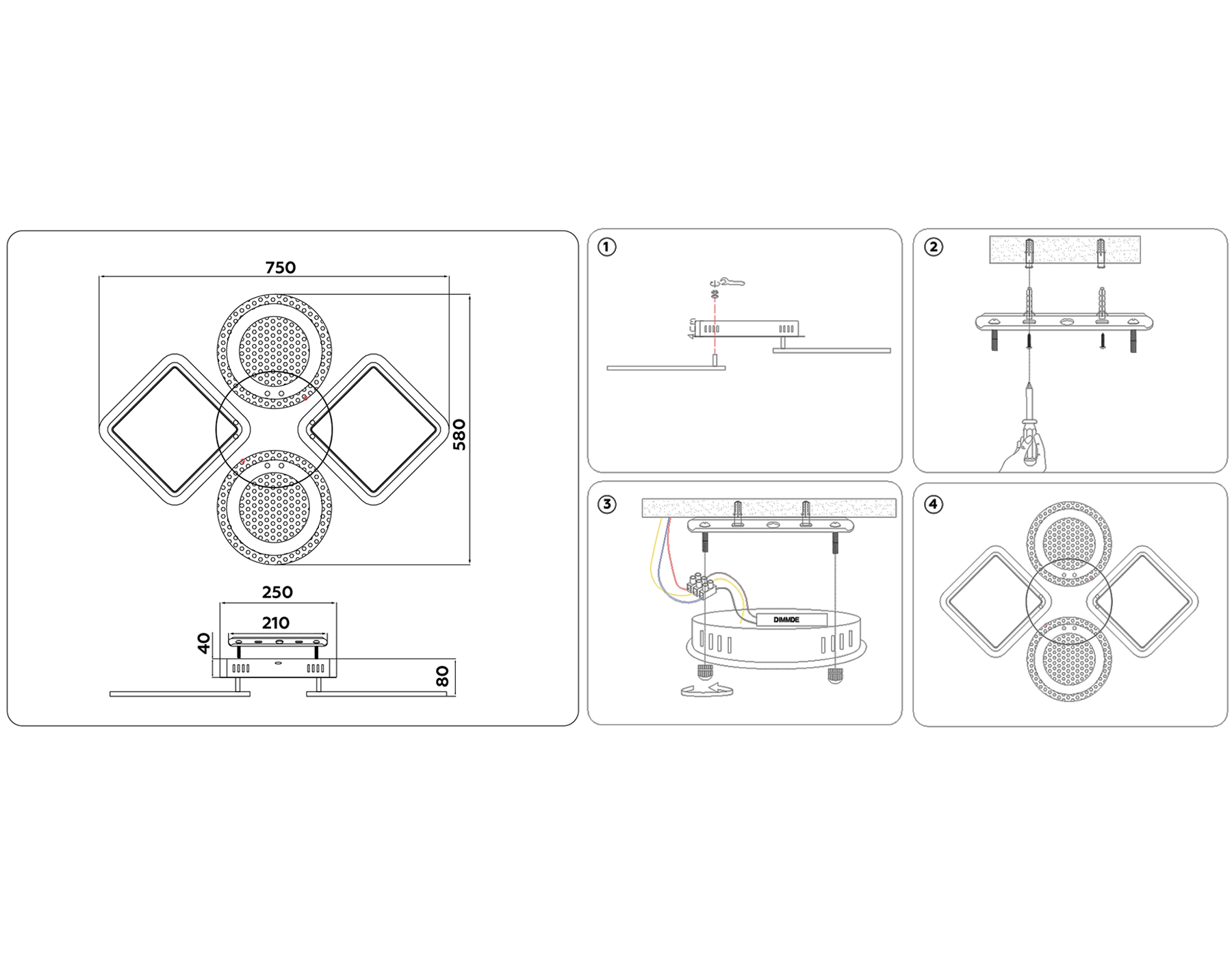 750

580

250

210

40

80

1

2

3

DIMMDE

4