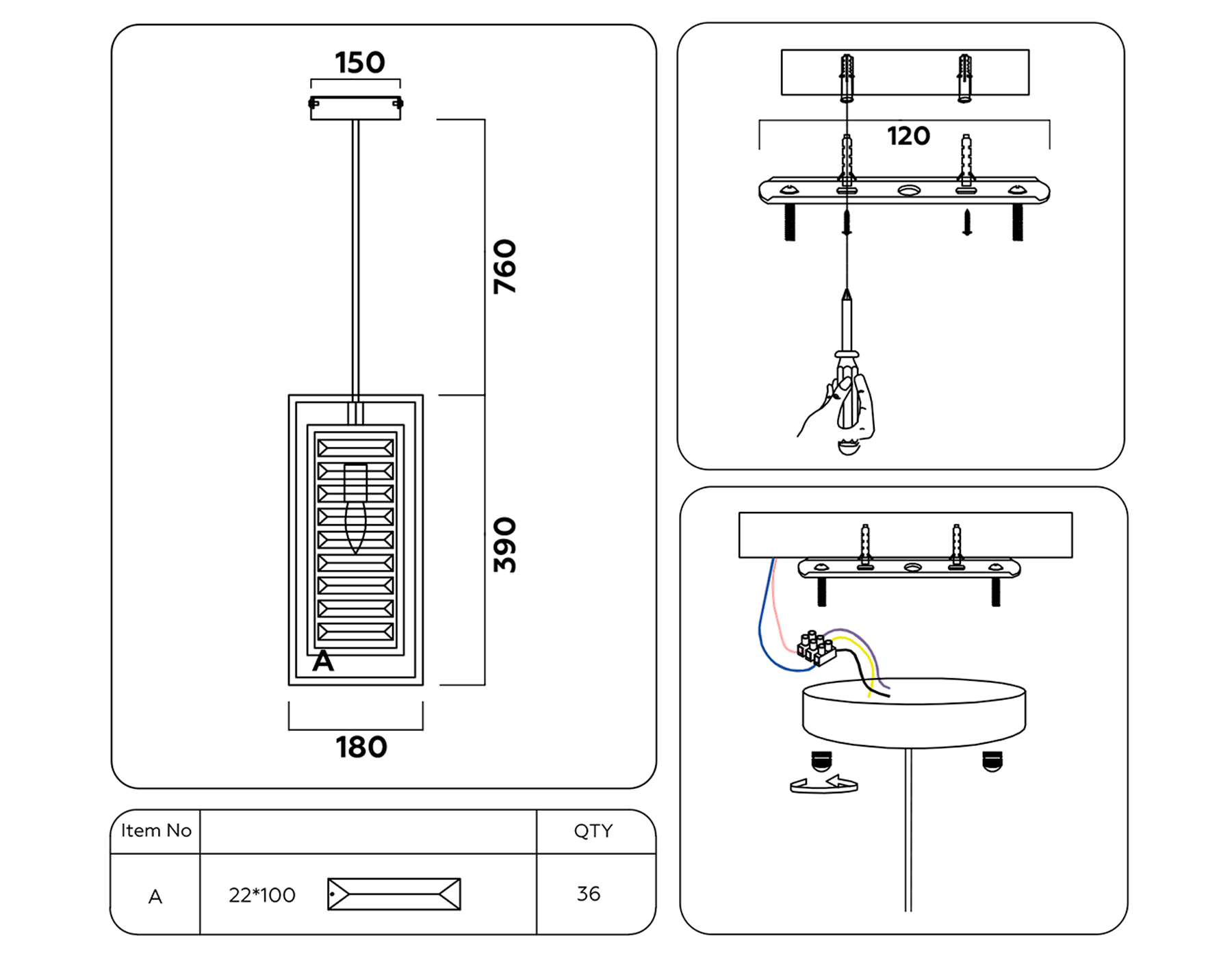 150

760

390

A

180

| Item No |  | QTY |
|---|---|---|
| A | 22*100 | 36 |

120