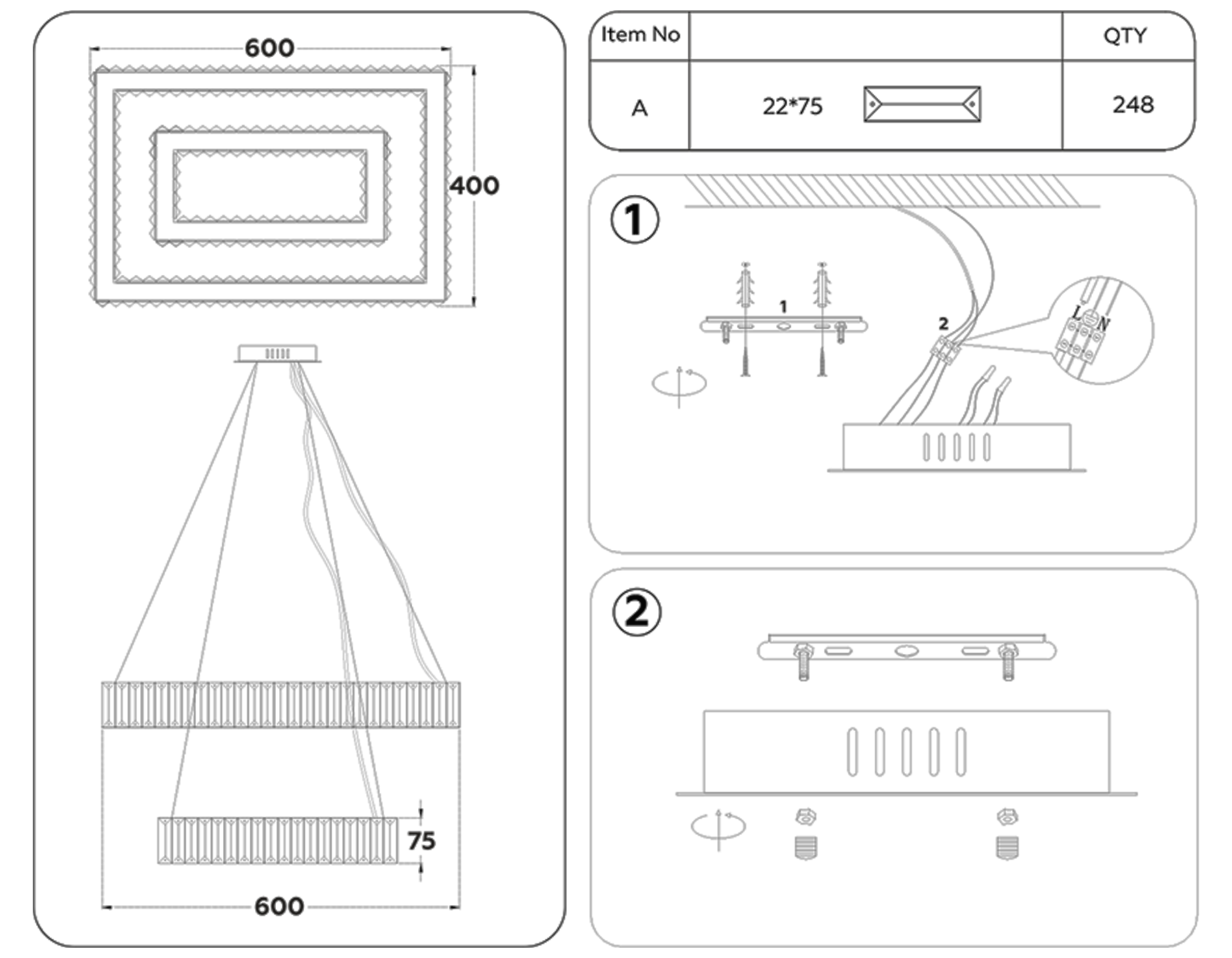 600

400

75

600

| Item No | | QTY |
|---|---|---|
| A | 22*75 | 248 |

1

1

2

L N

2