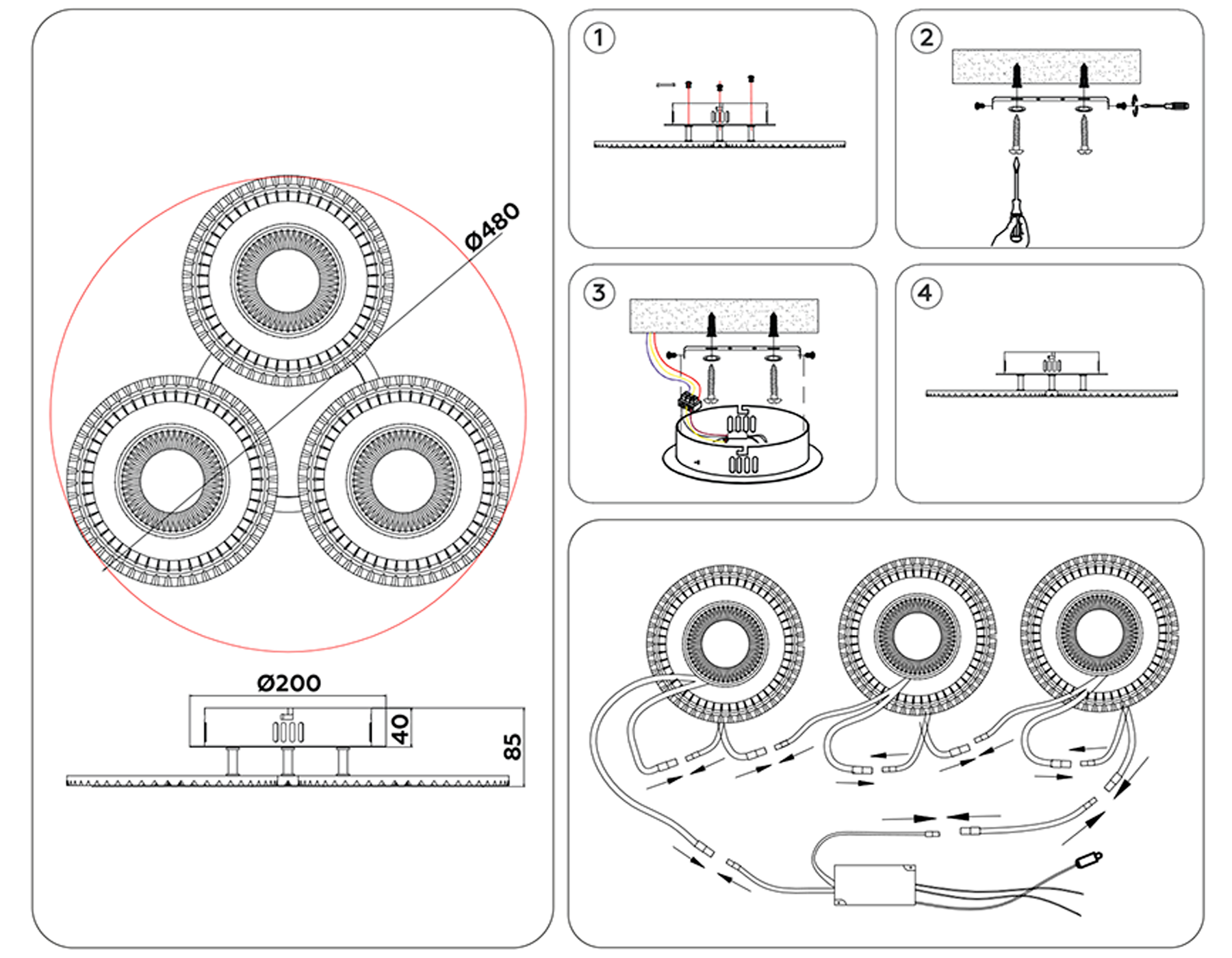 Ø480

Ø200

40

85

1

2

3

4